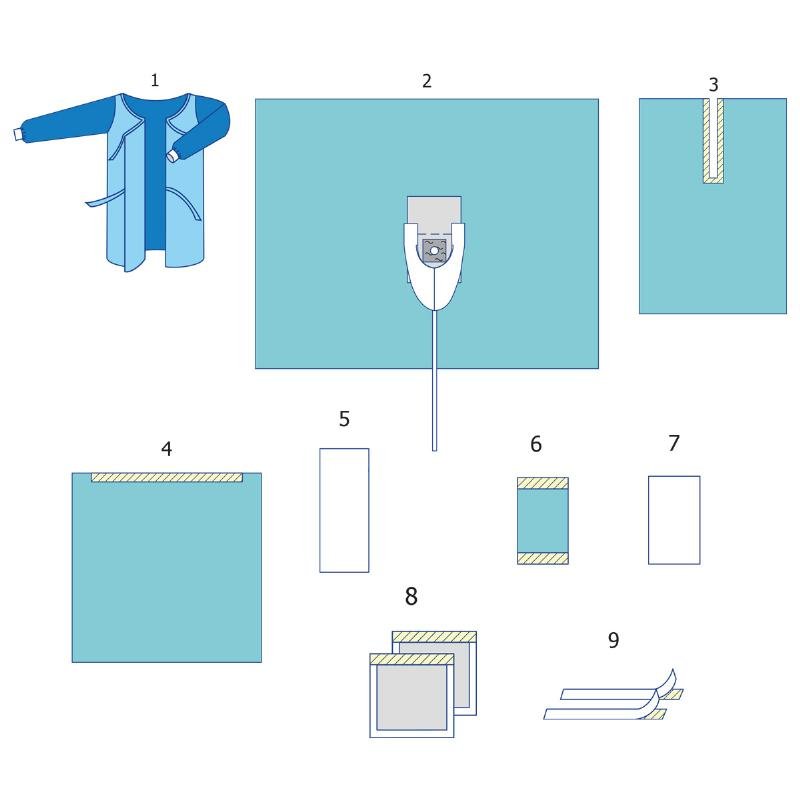 1
2
3
4
5
6
7
8
9